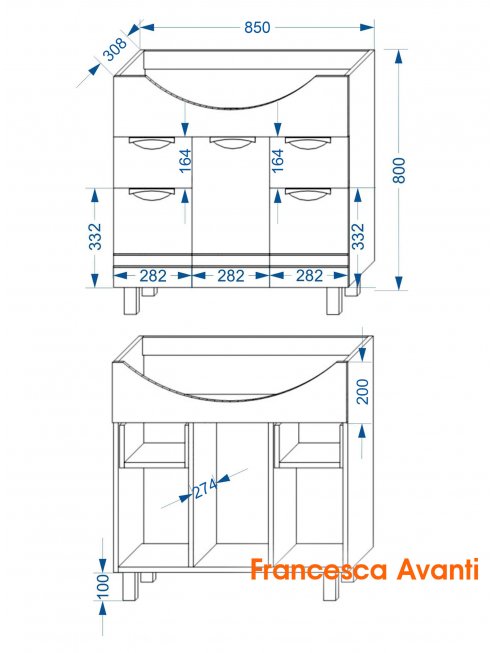 308
850
164
164
800
332
332
282
282
282
200
274
100
Francesca Avanti